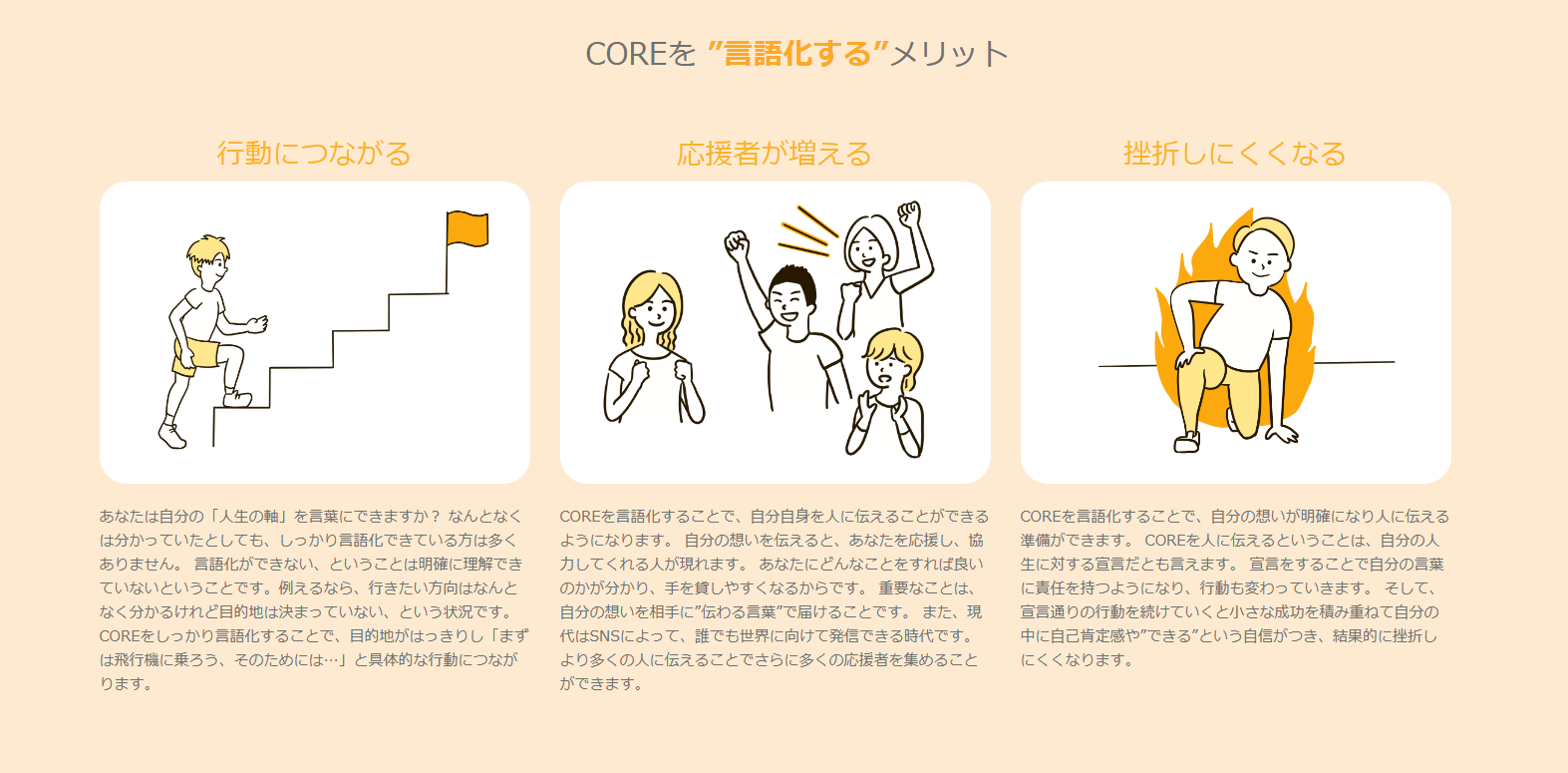 COREを ”言語化する”メリット

行動につながる

あなたは自分の「人生の軸」を言葉にできますか？ なんとなくは分かっていたとしても、しっかり言語化できている方は多くありません。 言語化ができない、ということは明確に理解できていないということです。例えるなら、行きたい方向はなんとなく分かるけれど目的地は決まっていない、という状況です。COREをしっかり言語化することで、目的地がはっきりし「まずは飛行機に乗ろう、そのためには…」と具体的な行動につながります。

応援者が増える

COREを言語化することで、自分自身を人に伝えることができるようになります。 自分の想いを伝えると、あなたを応援し、協力してくれる人が現れます。 あなたにどんなことをすれば良いのかが分かり、手を貸しやすくなるからです。 重要なことは、自分の想いを相手に”伝わる言葉”で届けることです。 また、現代はSNSによって、誰でも世界に向けて発信できる時代です。より多くの人に伝えることでさらに多くの応援者を集めることができます。

挫折しにくくなる

COREを言語化することで、自分の想いが明確になり人に伝える準備ができます。 COREを人に伝えるということは、自分の人生に対する宣言だとも言えます。 宣言をすることで自分の言葉に責任を持つようになり、行動も変わっていきます。 そして、宣言通りの行動を続けていくと小さな成功を積み重ねて自分の中に自己肯定感や”できる”という自信がつき、結果的に挫折しにくくなります。